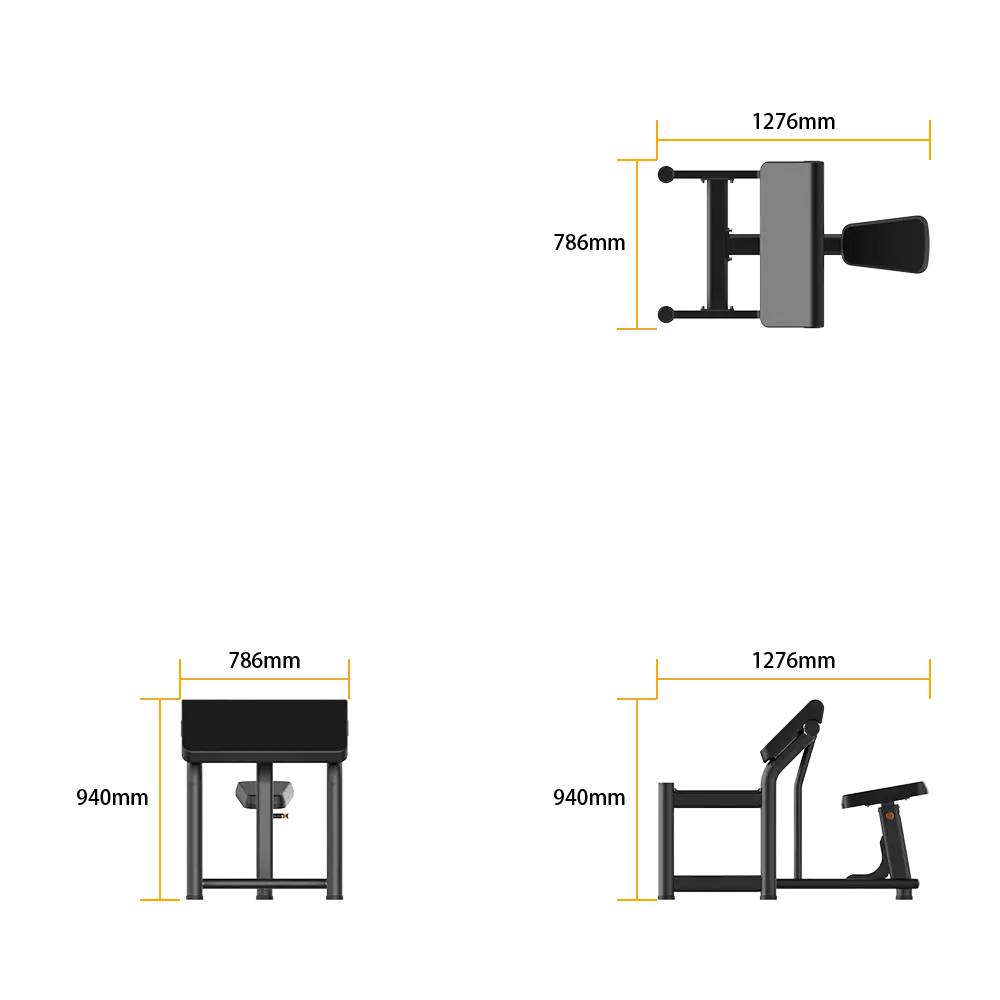 1276mm
786mm

786mm
940mm

1276mm
940mm