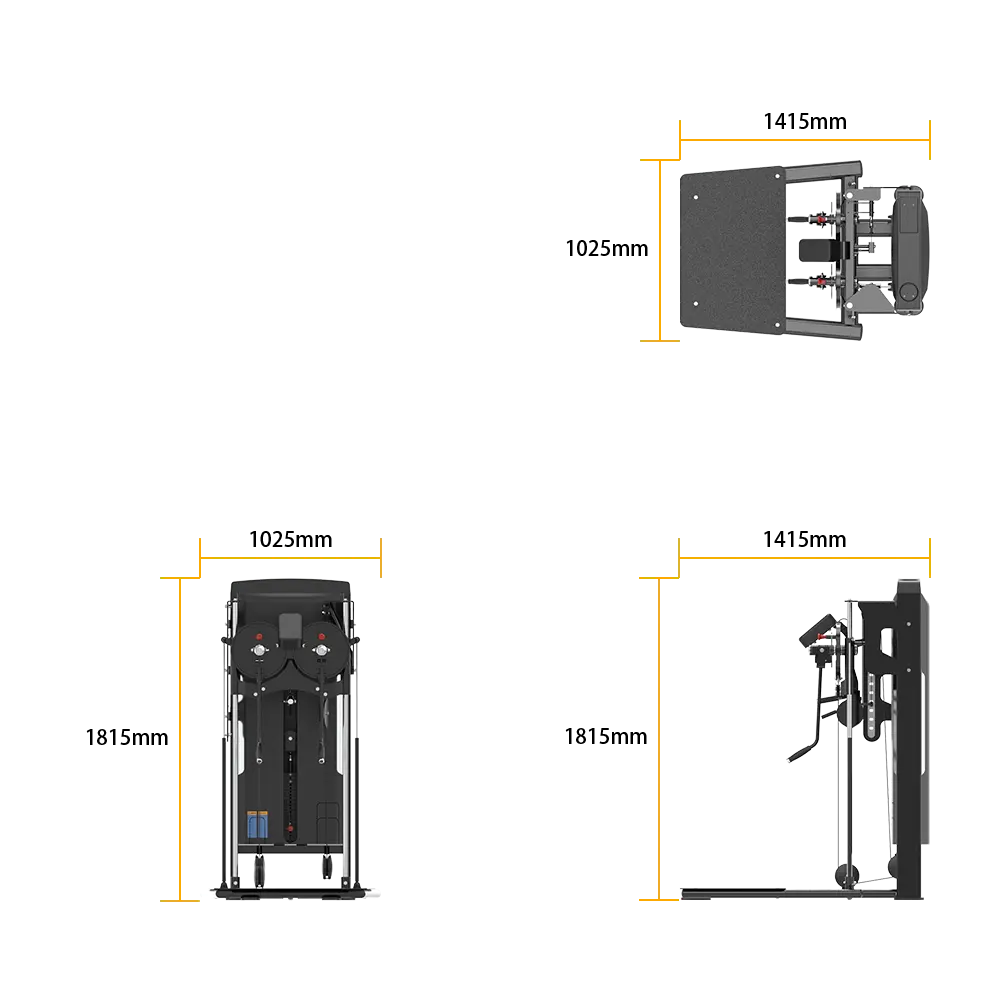 1415mm

1025mm

1025mm

1815mm

1415mm

1815mm