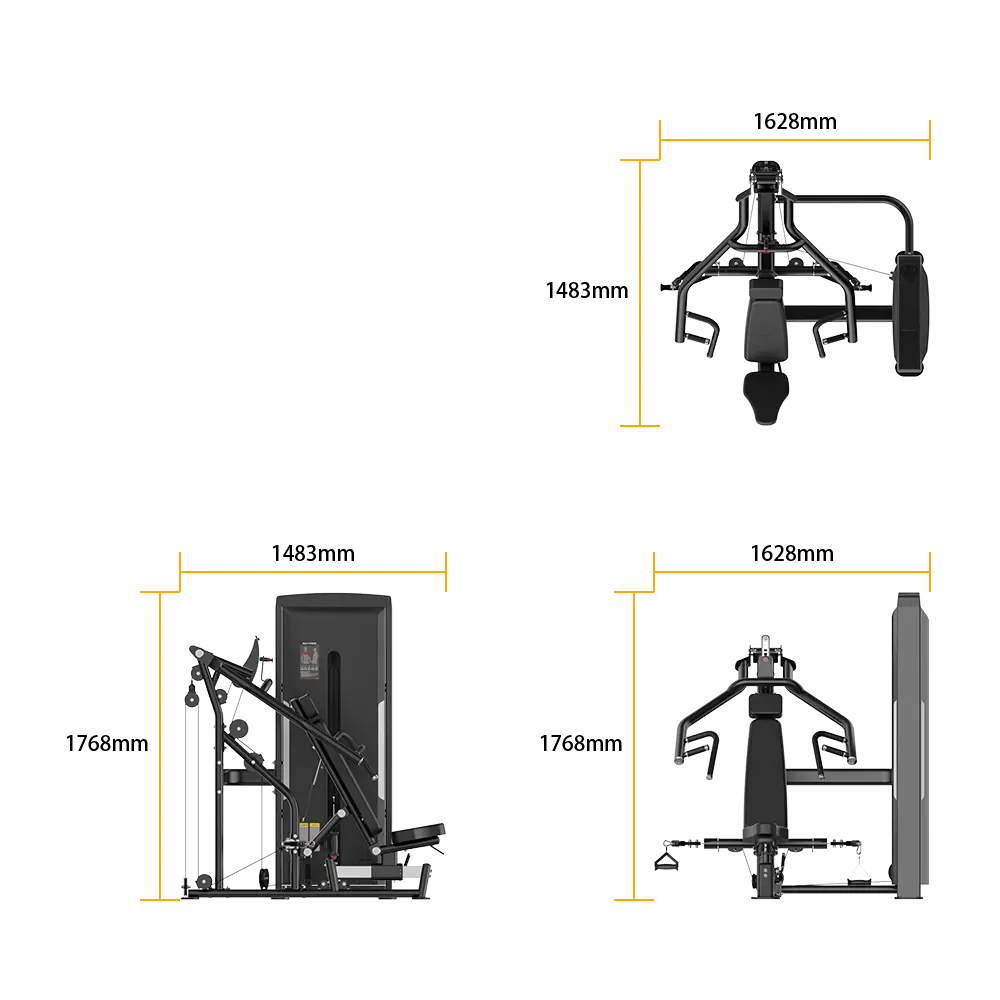 1628mm

1483mm

1483mm

1768mm

1628mm

1768mm