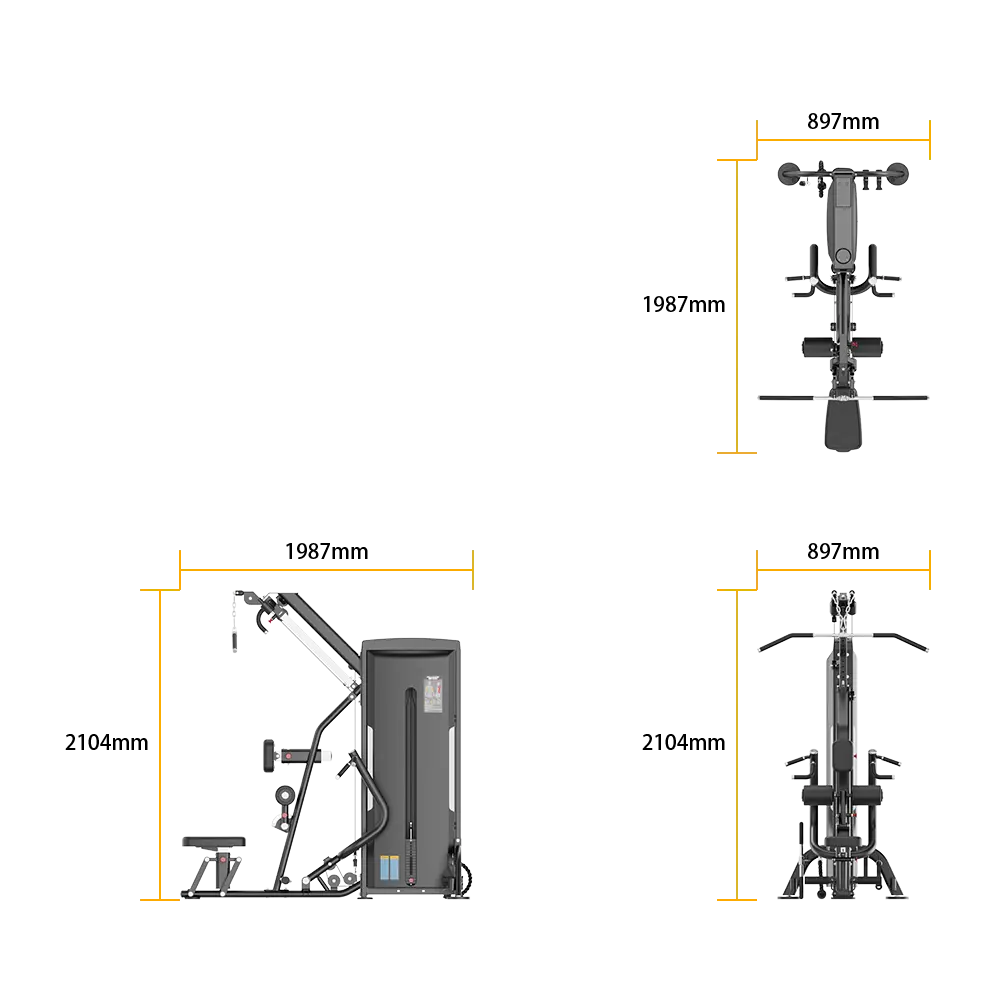 897mm

1987mm

1987mm

2104mm

897mm

2104mm