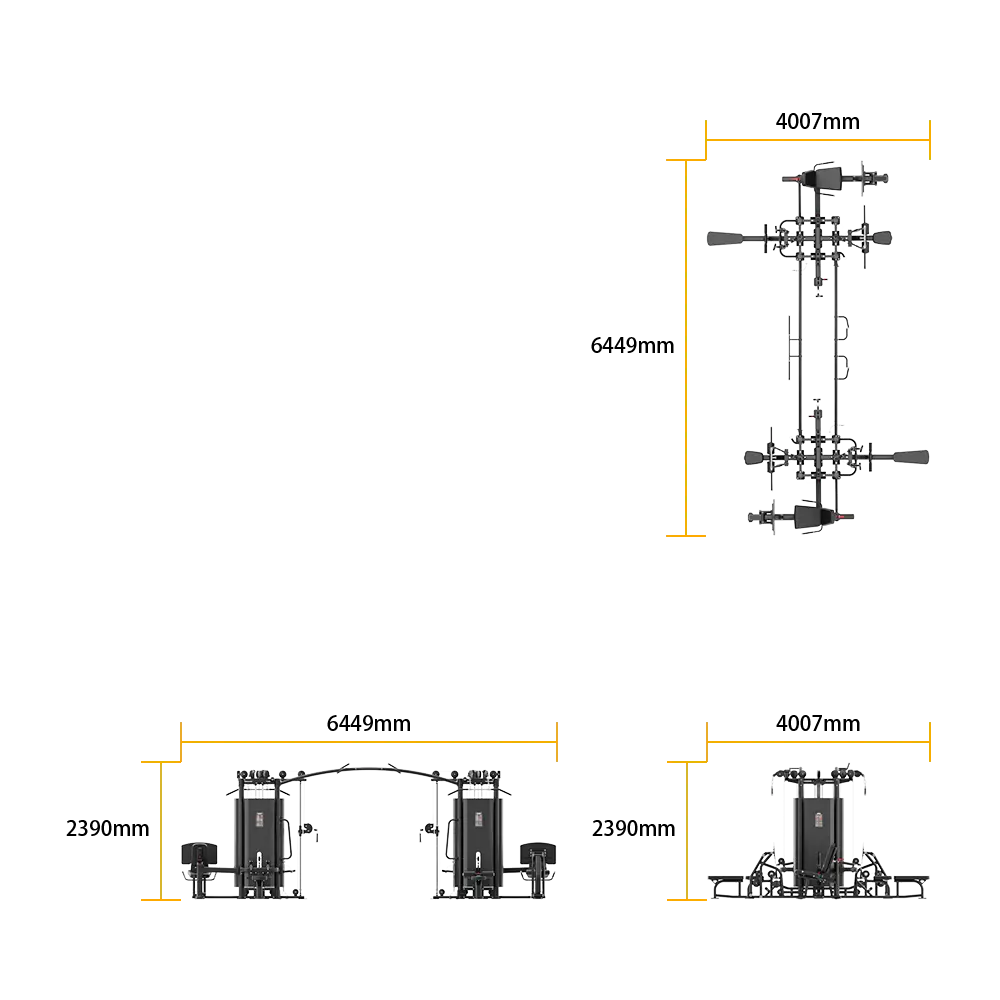 4007mm

6449mm

6449mm

2390mm

4007mm

2390mm