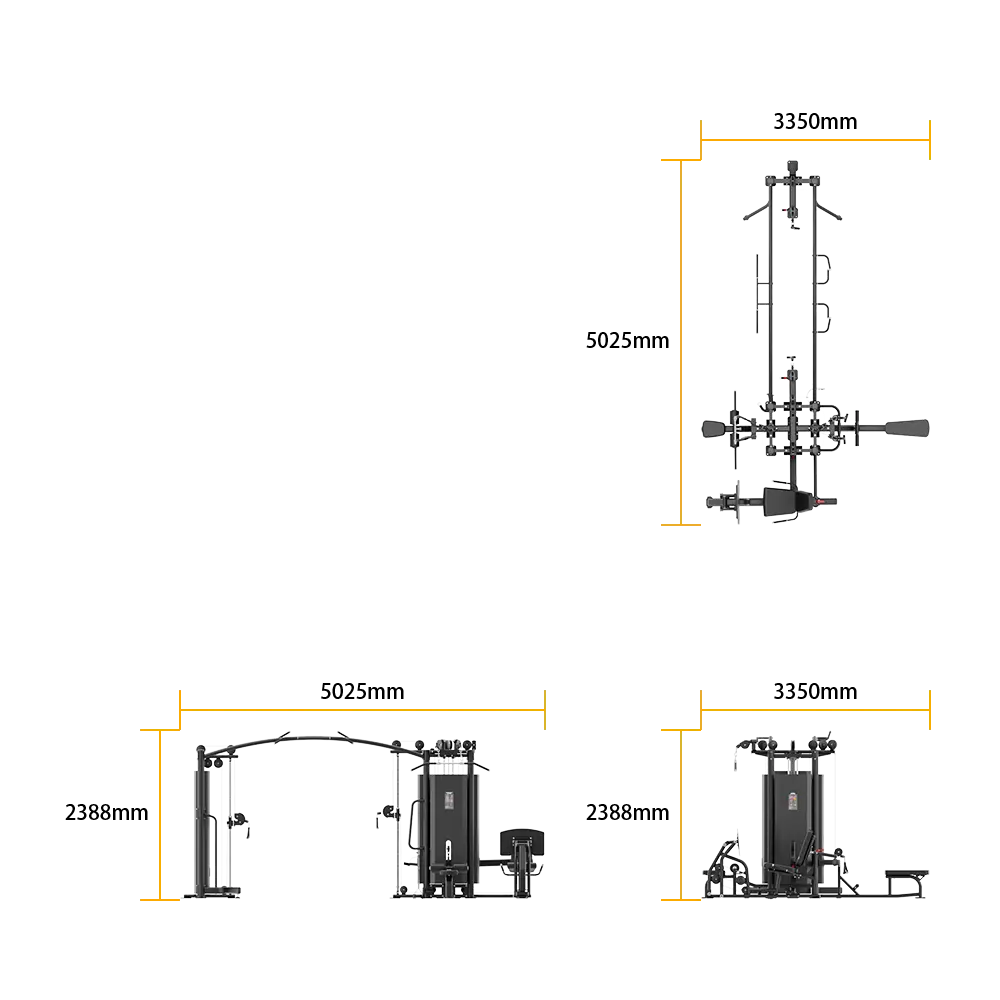 3350mm

5025mm

5025mm

2388mm

3350mm

2388mm