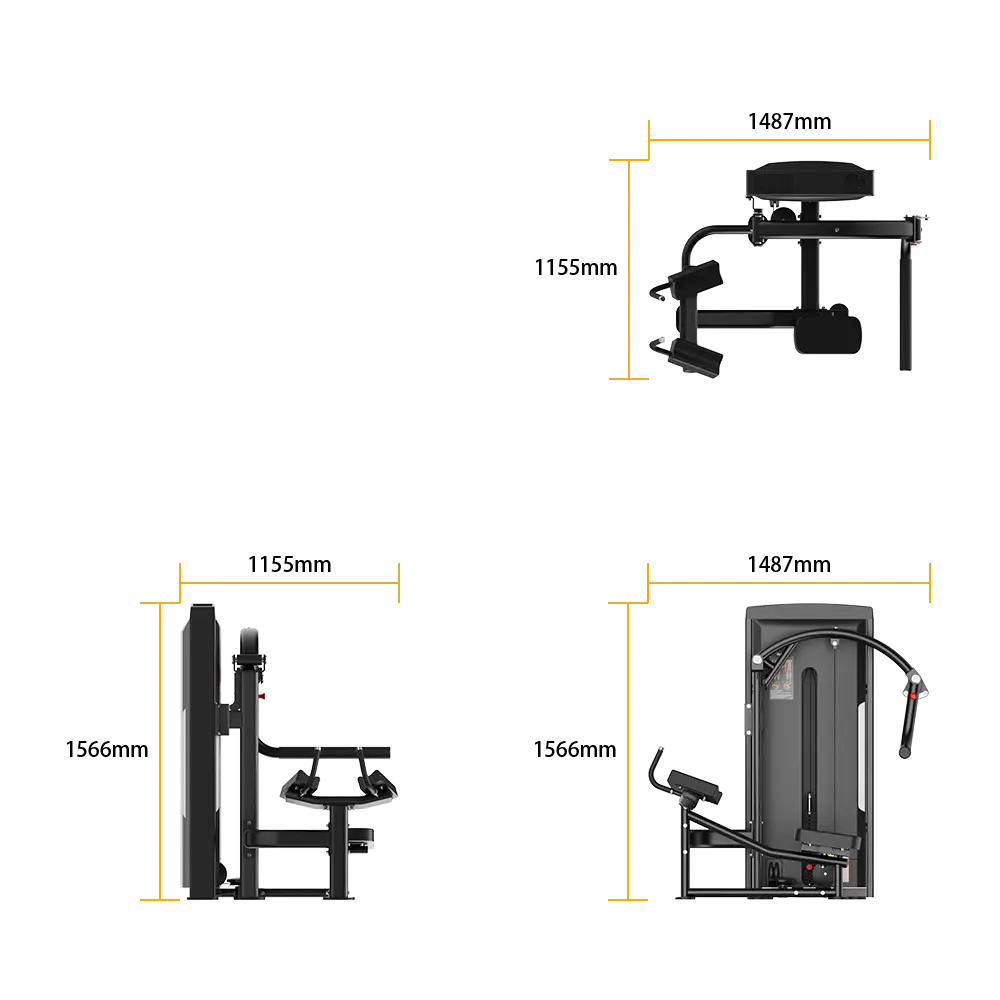 1487mm

1155mm

1155mm

1566mm

1487mm

1566mm