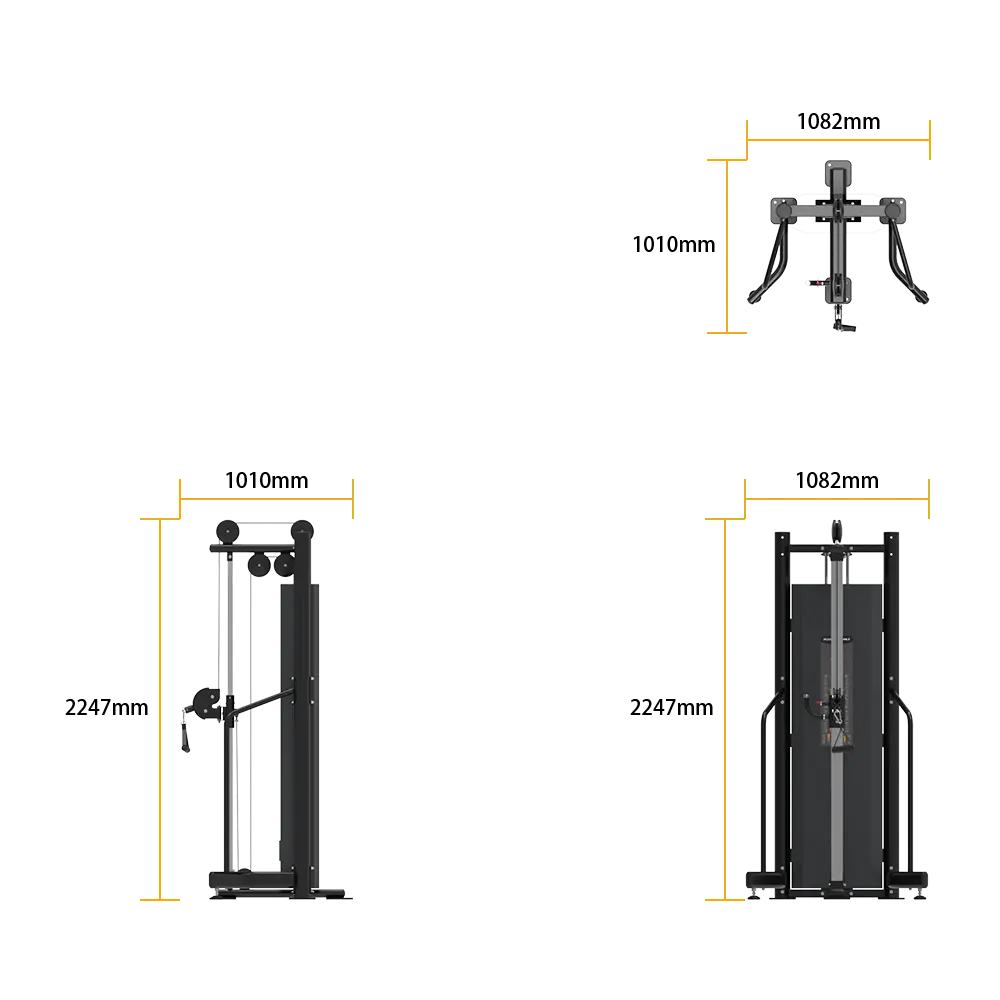 1082mm

1010mm

1010mm

2247mm

1082mm

2247mm