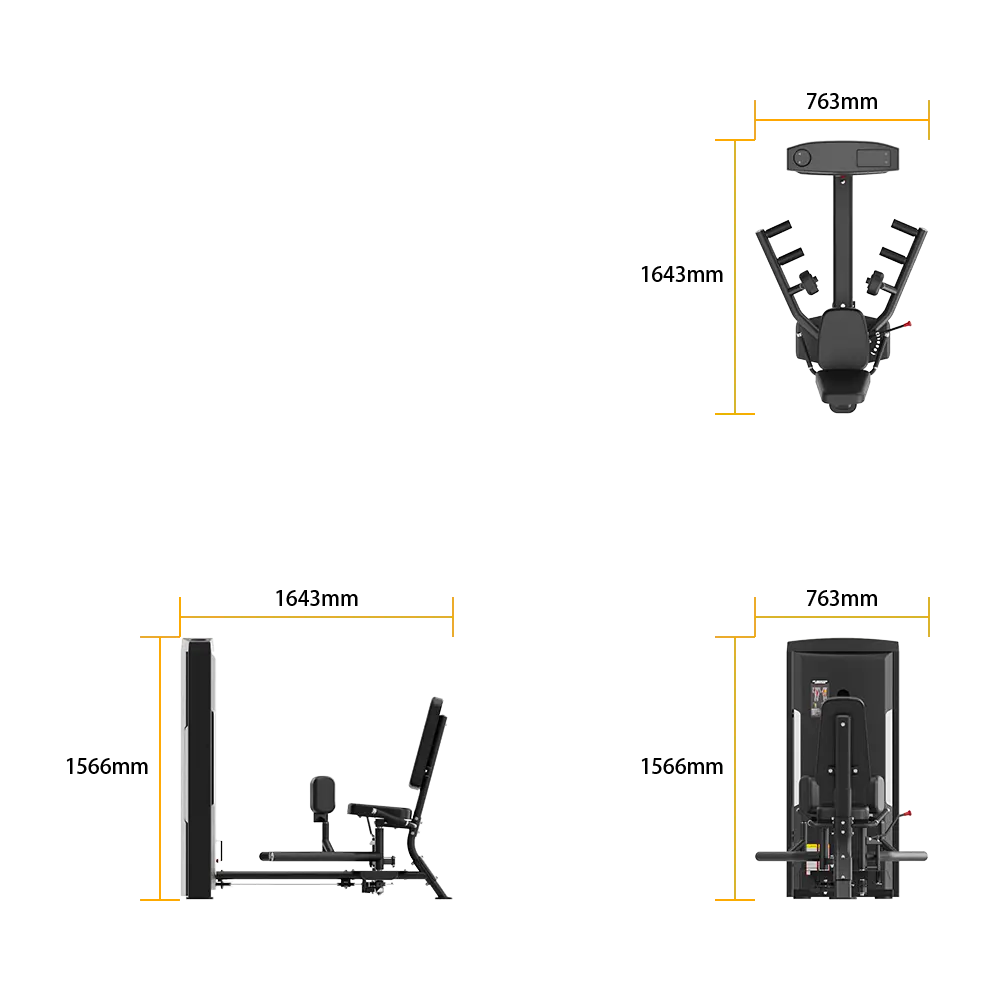 763mm

1643mm

1643mm

1566mm

763mm

1566mm