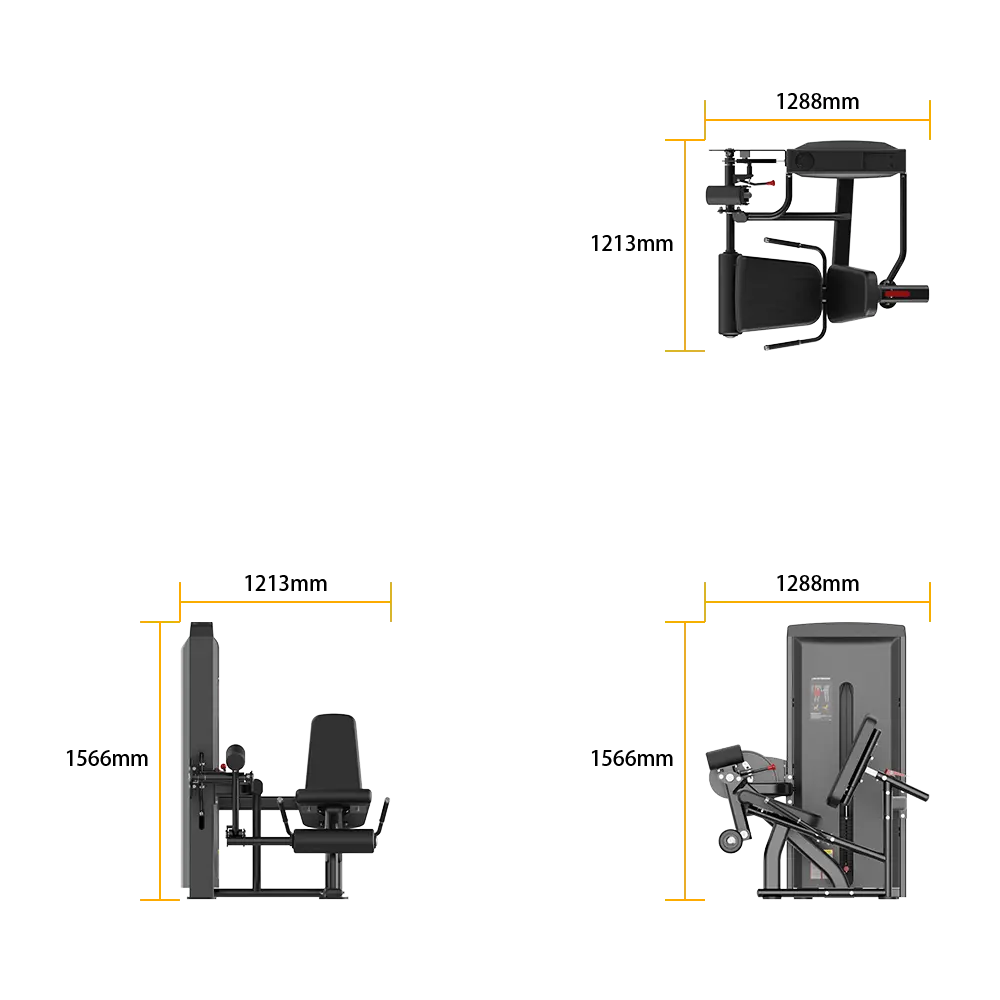 1288mm
1213mm

1213mm
1566mm

1288mm
1566mm