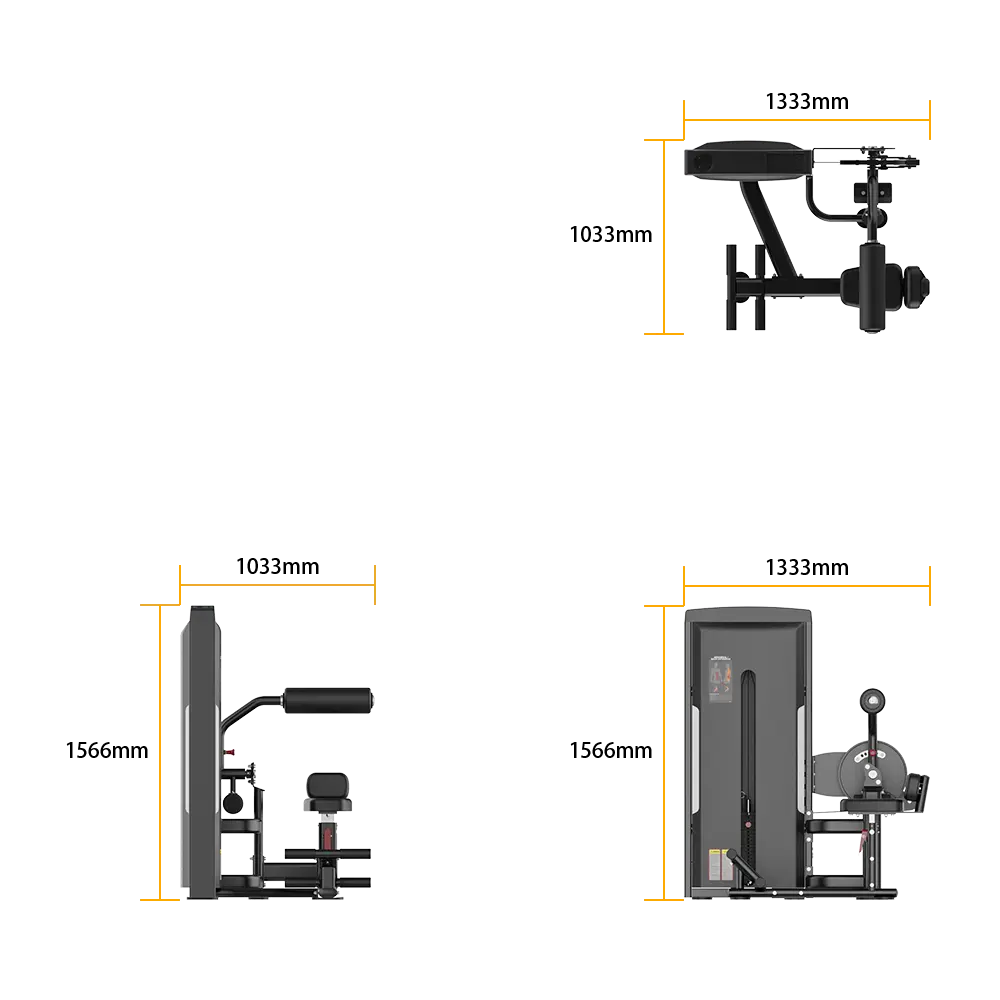 1333mm

1033mm

1033mm

1566mm

1333mm

1566mm