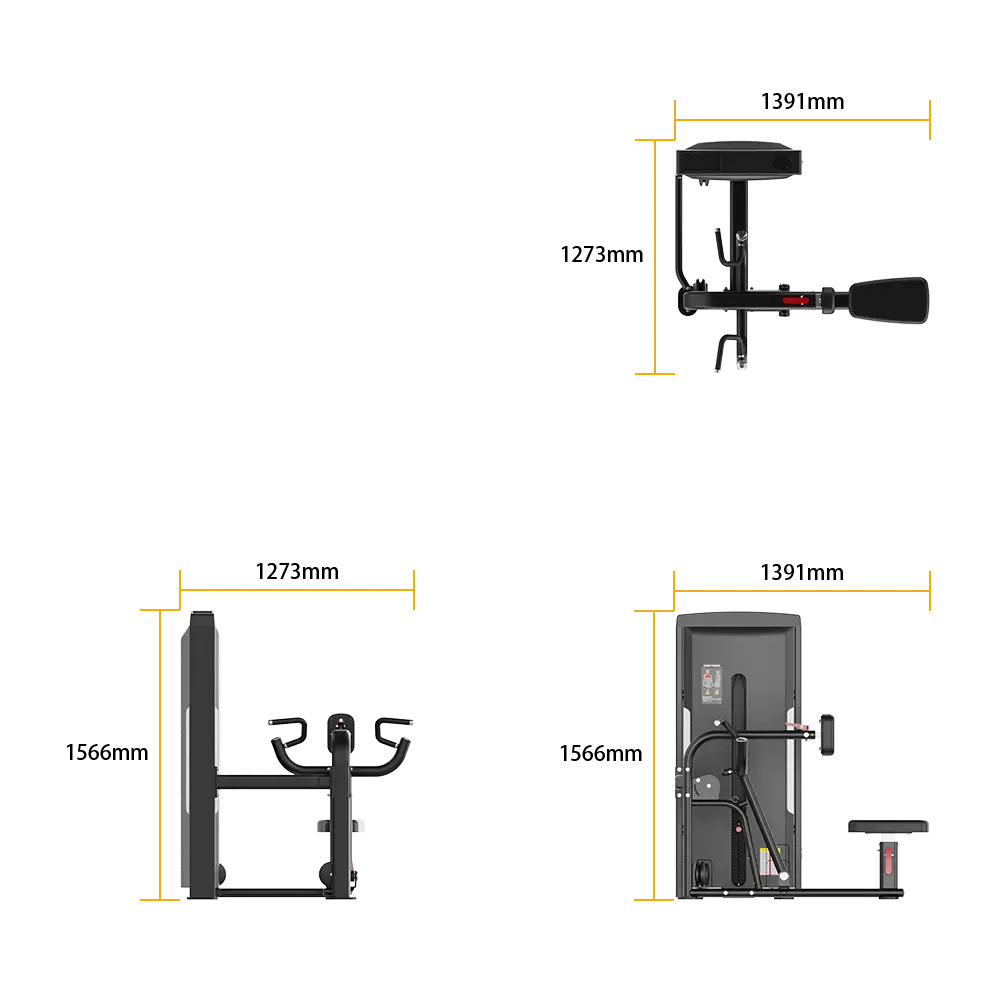 1391mm

1273mm

1273mm

1566mm

1391mm

1566mm