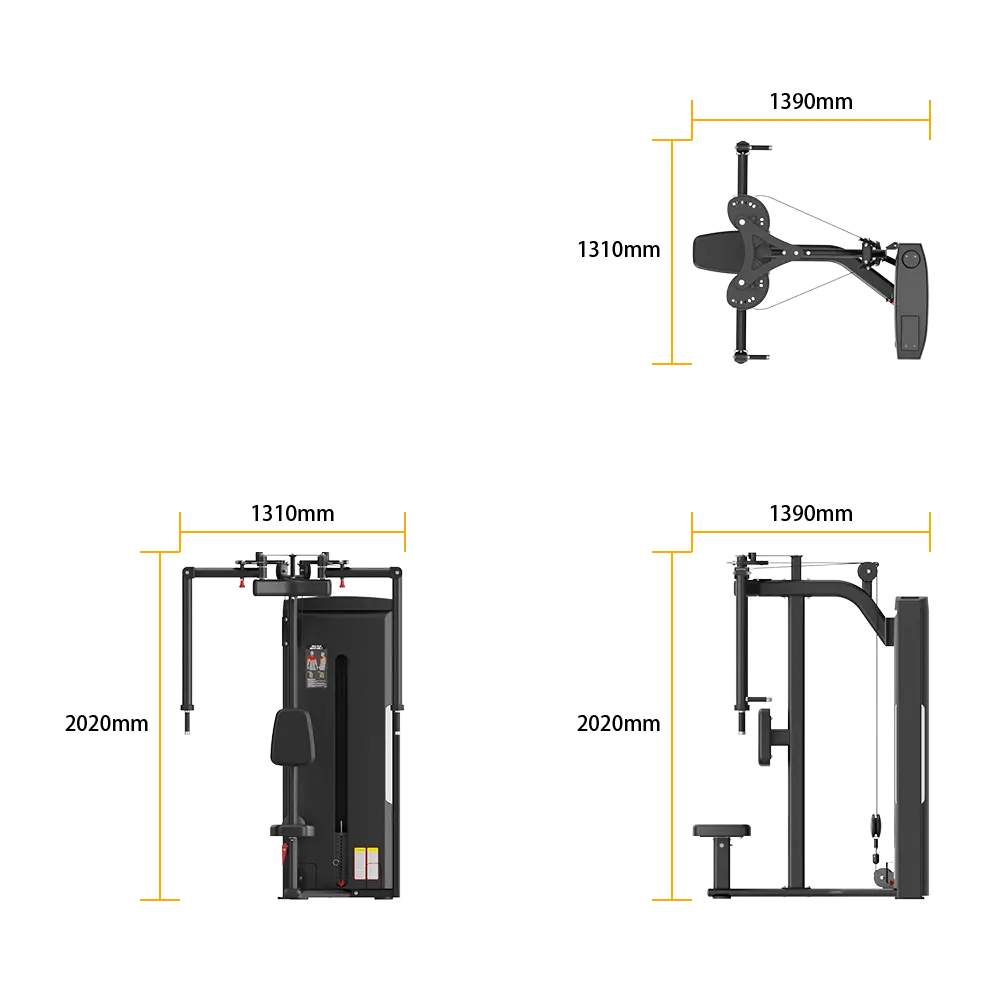 1390mm

1310mm

1310mm

2020mm

1390mm

2020mm