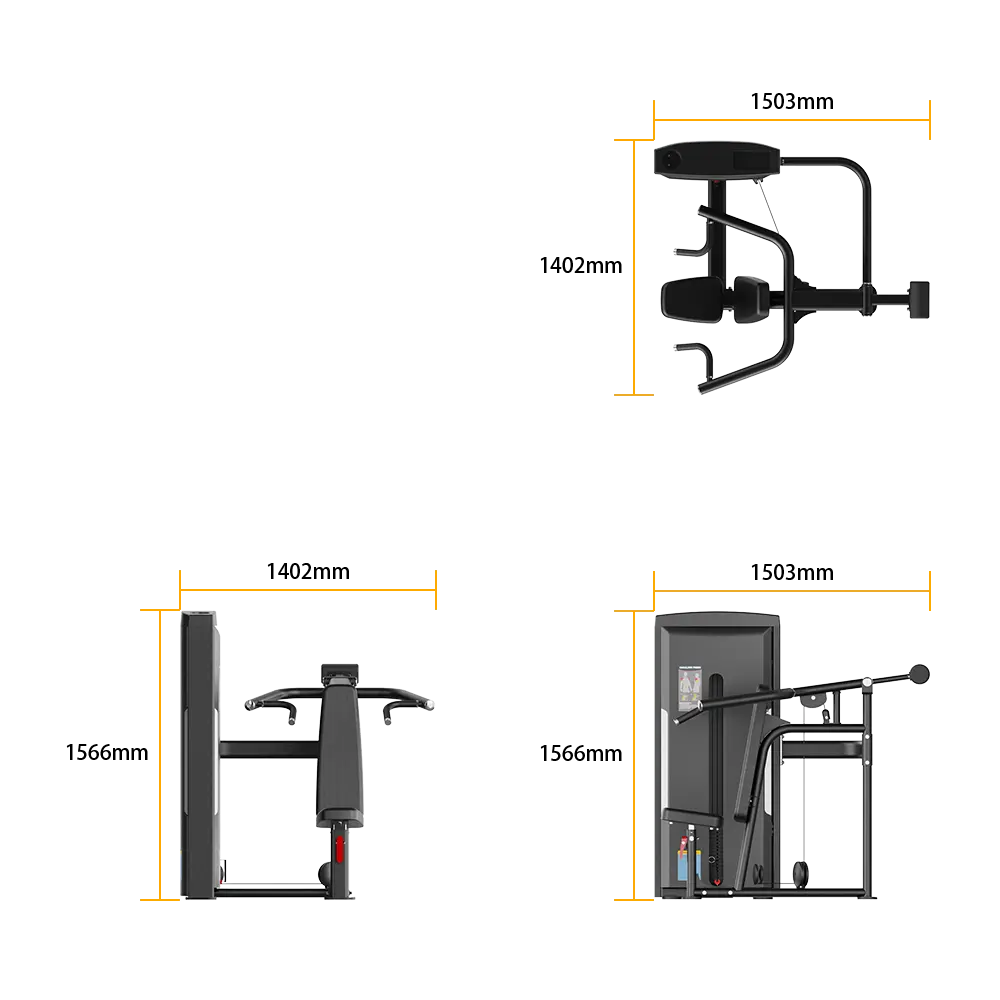 1503mm

1402mm

1402mm

1566mm

1503mm

1566mm